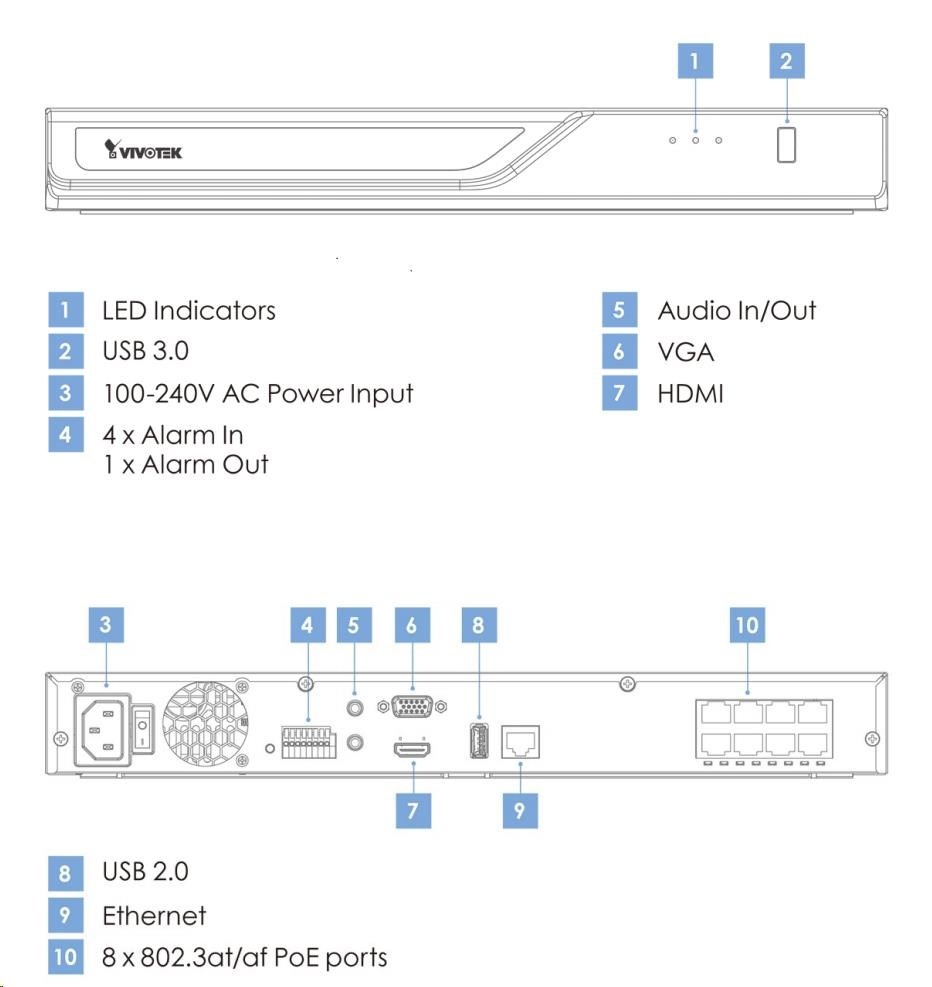 1 2

VIVOTEK

1 LED Indicators
2 USB 3.0
3 100-240V AC Power Input
4 4 x Alarm In
1 x Alarm Out

5 Audio In/Out
6 VGA
7 HDMI

3 4 5 6 8 10

7 9

8 USB 2.0
9 Ethernet
10 8 x 802.3at/af PoE ports