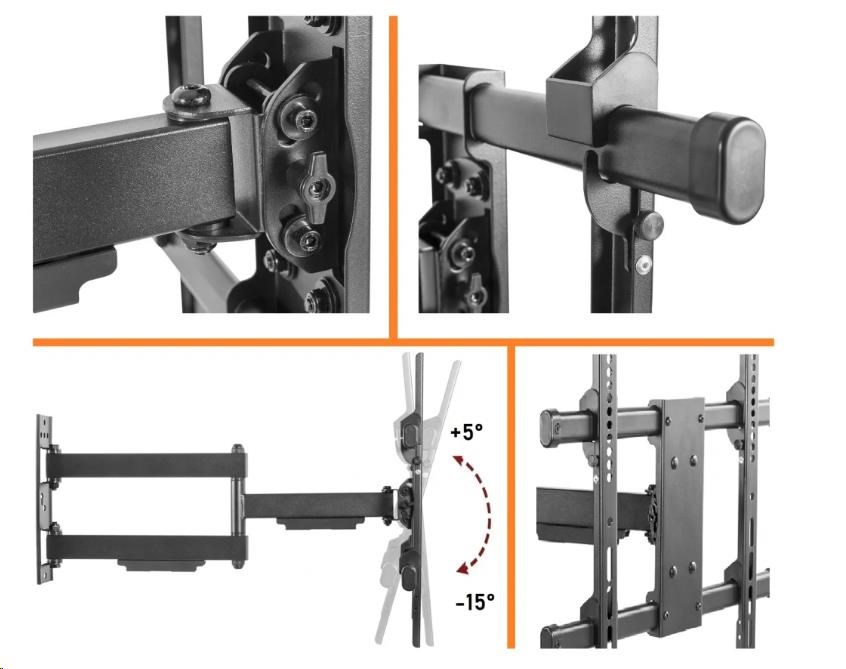 +5°

-15°